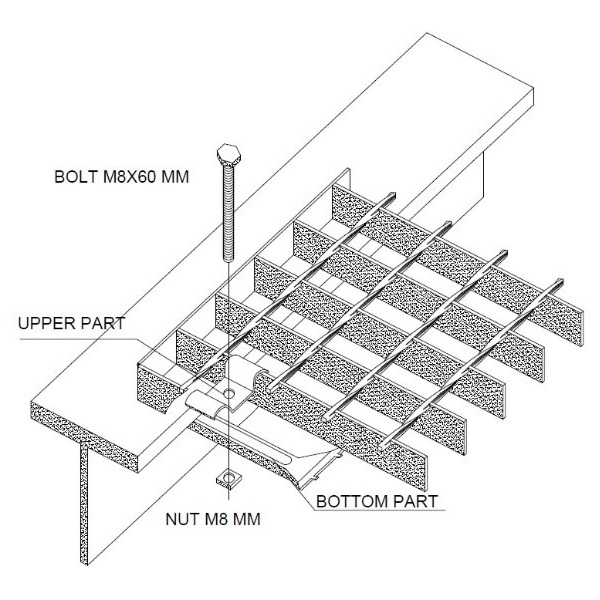 BOLT M8X60 MM

UPPER PART

BOTTOM PART

NUT M8 MM